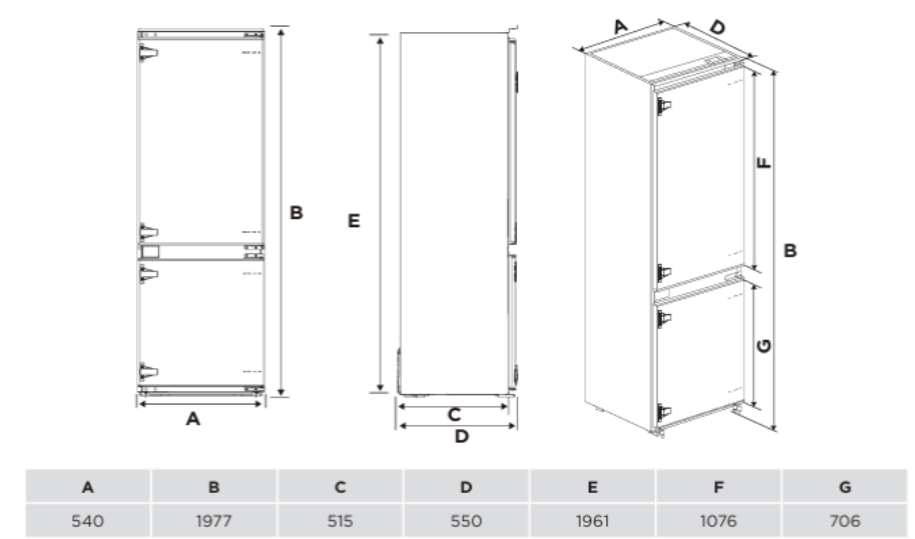 B

A

E

C

D

A

D

F

B

G

| A | B | C | D | E | F | G |
|---|---|---|---|---|---|---|
| 540 | 1977 | 515 | 550 | 1961 | 1076 | 706 |